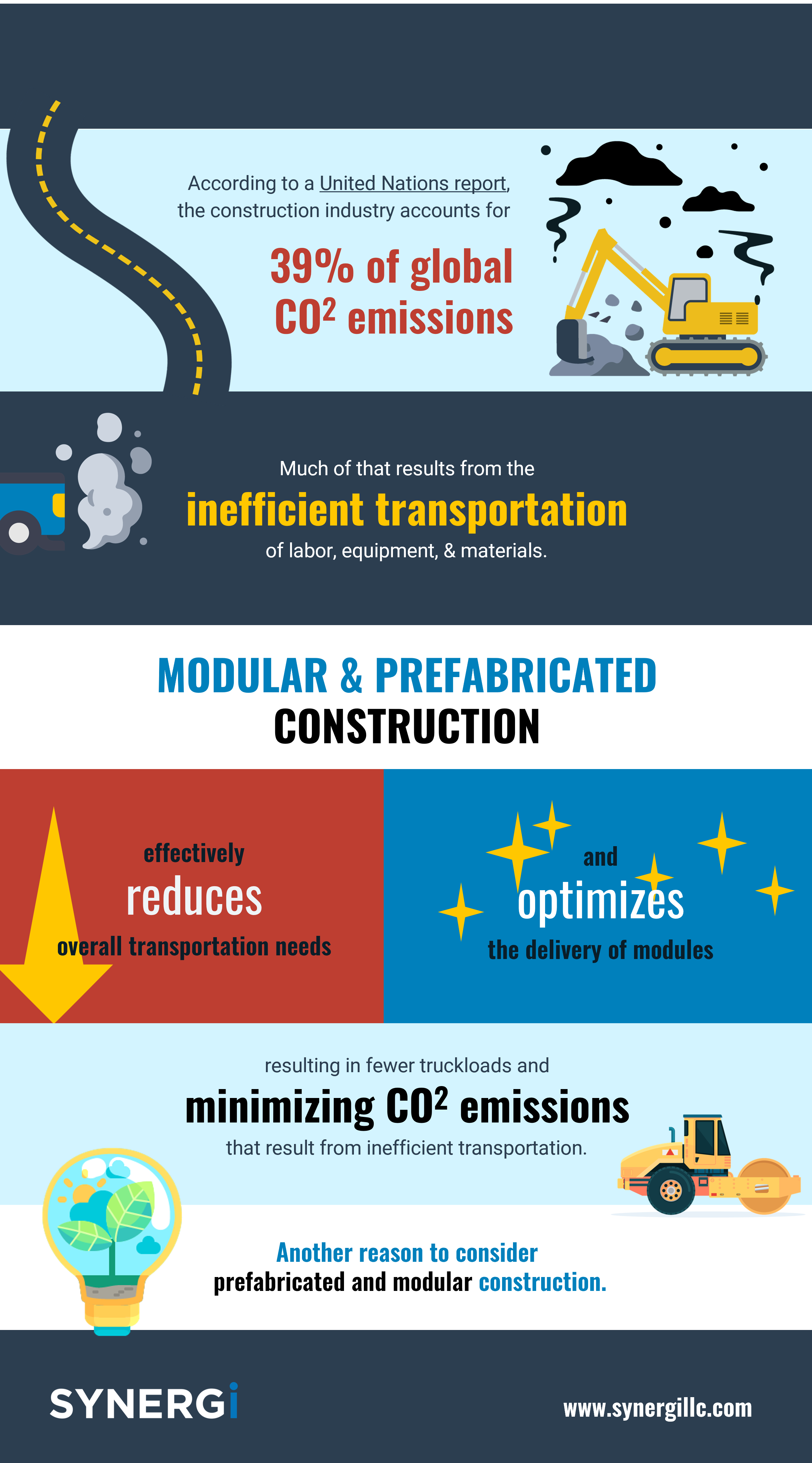 According to a United Nations report, the construction industry accounts for

39% of global $CO^2$ emissions

Much of that results from the

inefficient transportation

of labor, equipment, & materials.

MODULAR & PREFABRICATED CONSTRUCTION

effectively

reduces

overall transportation needs

and

optimizes

the delivery of modules

resulting in fewer truckloads and

minimizing $CO^2$ emissions

that result from inefficient transportation.

Another reason to consider prefabricated and modular construction.

SYNERGi

www.synergillc.com